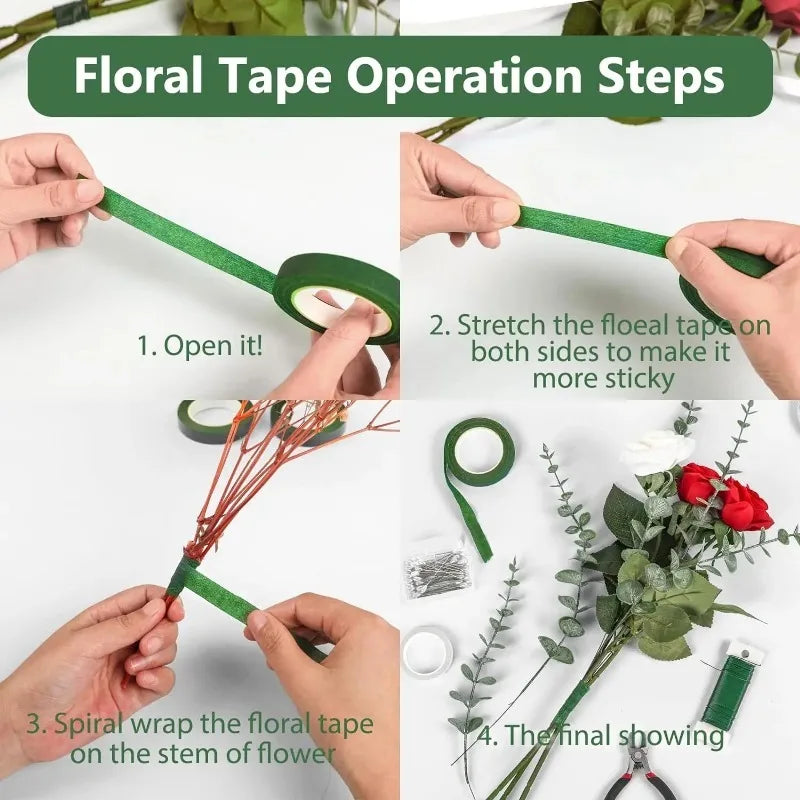 Floral Tape Operation Steps

1. Open it!

2. Stretch the floeal tape on both sides to make it more sticky

3. Spiral wrap the floral tape on the stem of flower

4. The final showing