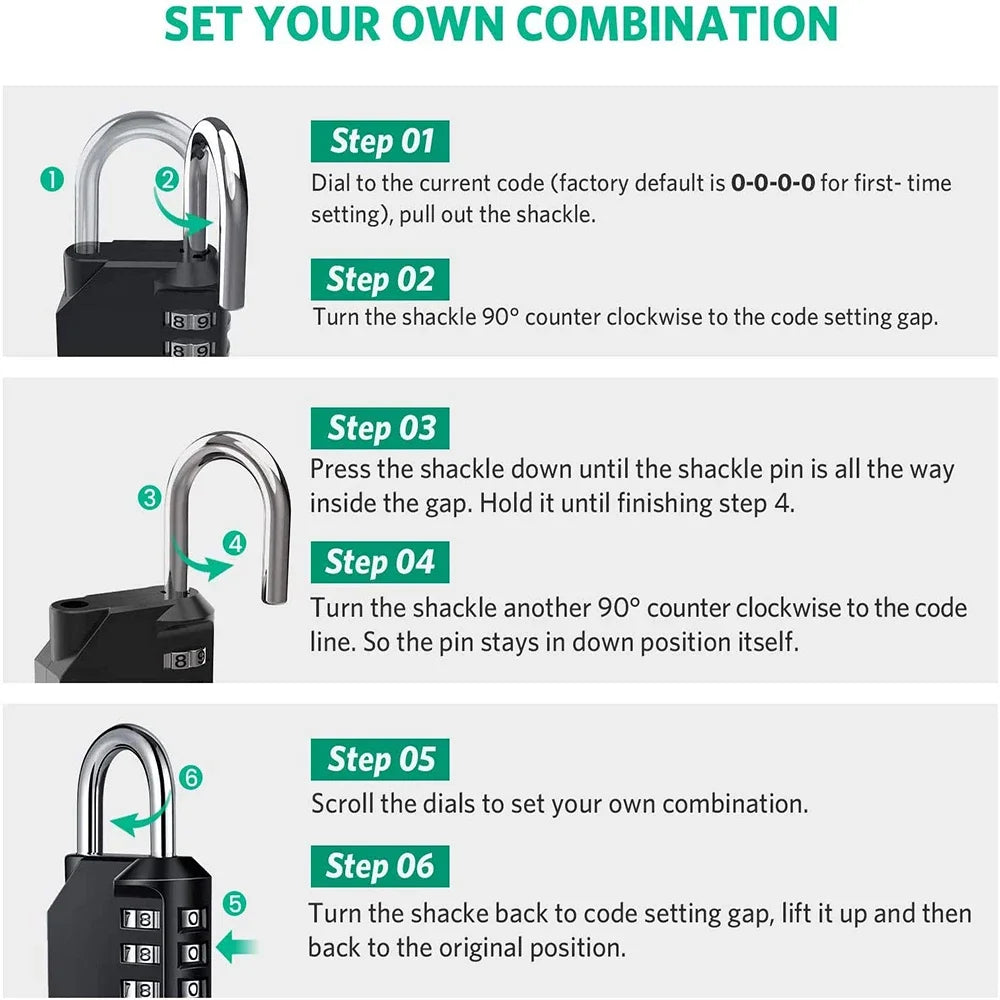 SET YOUR OWN COMBINATION

1
2
8 9
8 9

Step 01
Dial to the current code (factory default is 0-0-0-0 for first- time setting), pull out the shackle.

Step 02
Turn the shackle 90° counter clockwise to the code setting gap.

3
4
8 9

Step 03
Press the shackle down until the shackle pin is all the way inside the gap. Hold it until finishing step 4.

Step 04
Turn the shackle another 90° counter clockwise to the code line. So the pin stays in down position itself.

6
5
7 8 0
7 8 0
7 8 0

Step 05
Scroll the dials to set your own combination.

Step 06
Turn the shacke back to code setting gap, lift it up and then back to the original position.