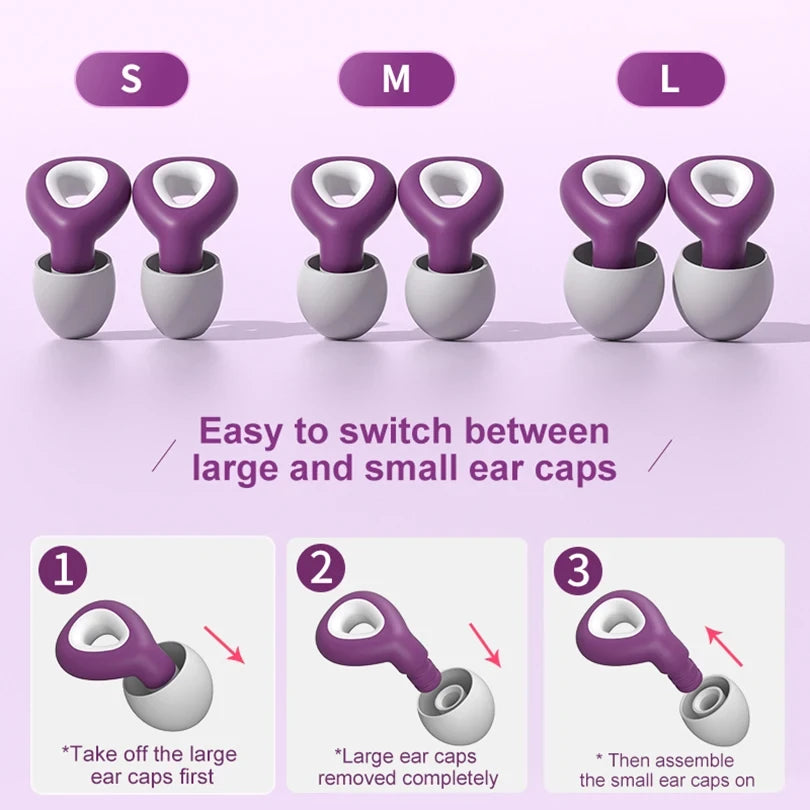 S

M

L

Easy to switch between large and small ear caps

1

*Take off the large ear caps first

2

*Large ear caps removed completely

3

* Then assemble the small ear caps on