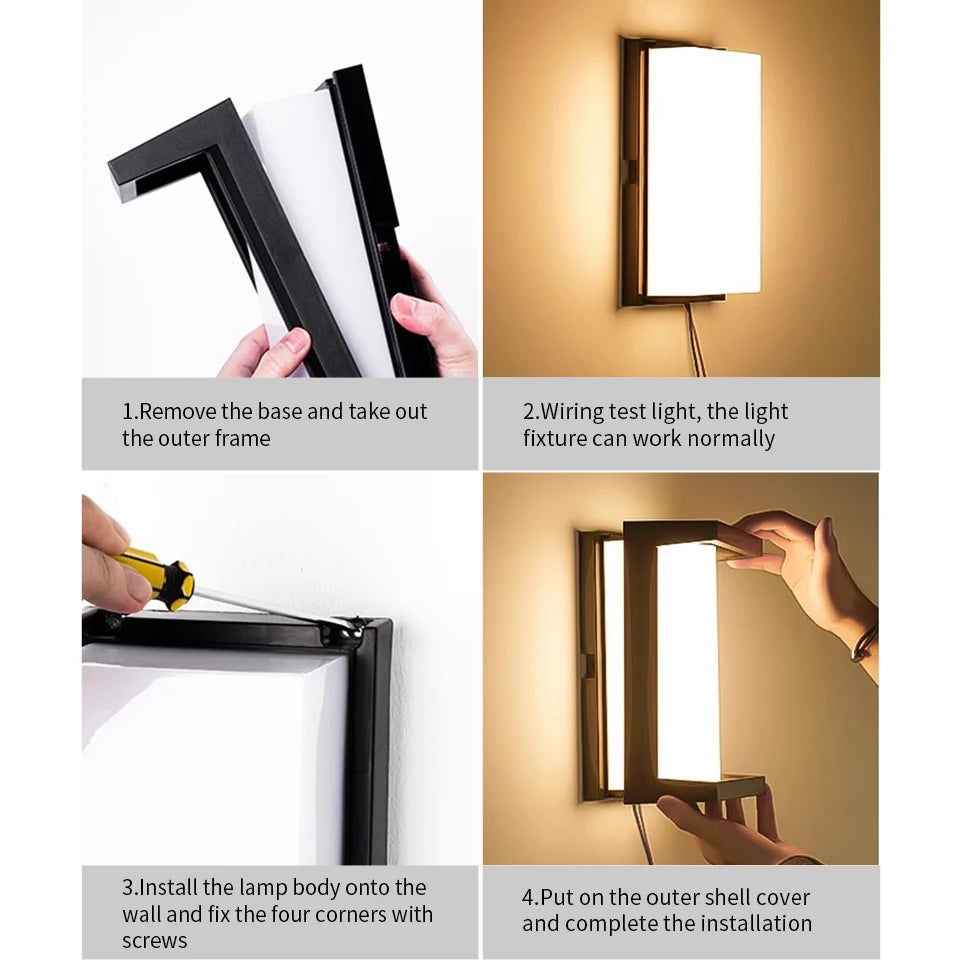 1.Remove the base and take out the outer frame

2.Wiring test light, the light fixture can work normally

3.Install the lamp body onto the wall and fix the four corners with screws

4.Put on the outer shell cover and complete the installation