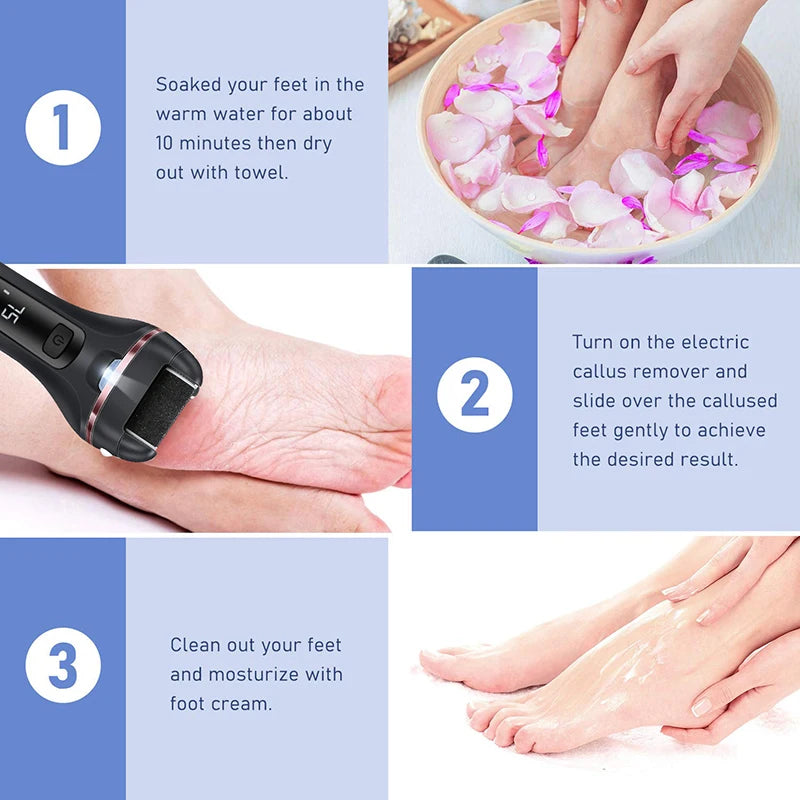 1

Soaked your feet in the warm water for about 10 minutes then dry out with towel.

15

2

Turn on the electric callus remover and slide over the callused feet gently to achieve the desired result.

3

Clean out your feet and mosturize with foot cream.